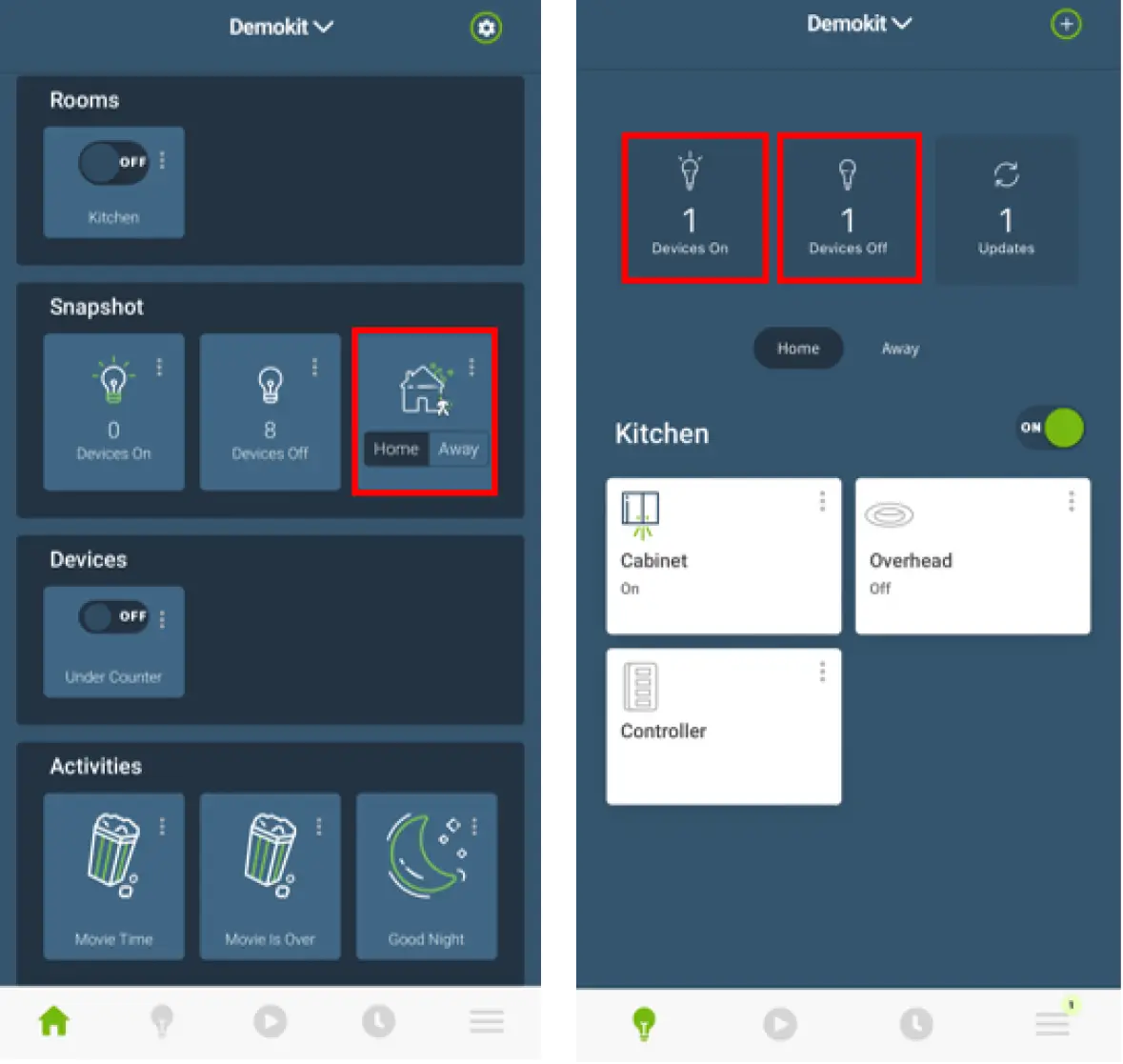 Demokit

Rooms

OFF

Kitchen

Snapshot

0
Devices On

8
Devices Off

Home Away

Devices

OFF

Under Counter

Activities

Movie Time

Movie Is Over

Good Night

Demokit

1
Devices On

1
Devices Off

1
Updates

Home

Away

Kitchen

ON

Cabinet
On

Overhead
Off

Controller

1